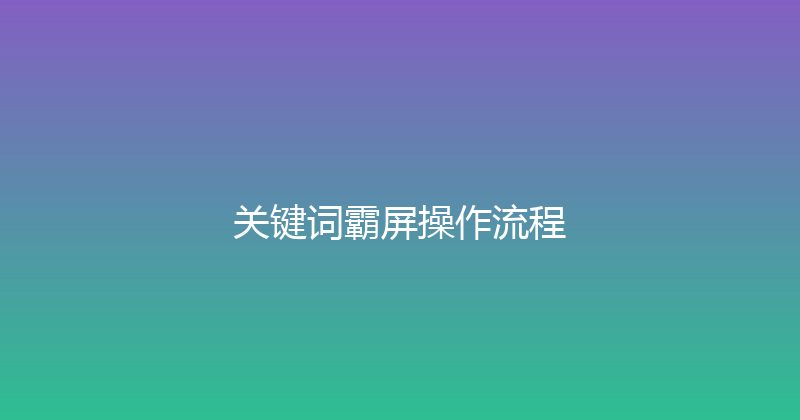 关键词霸屏操作流程